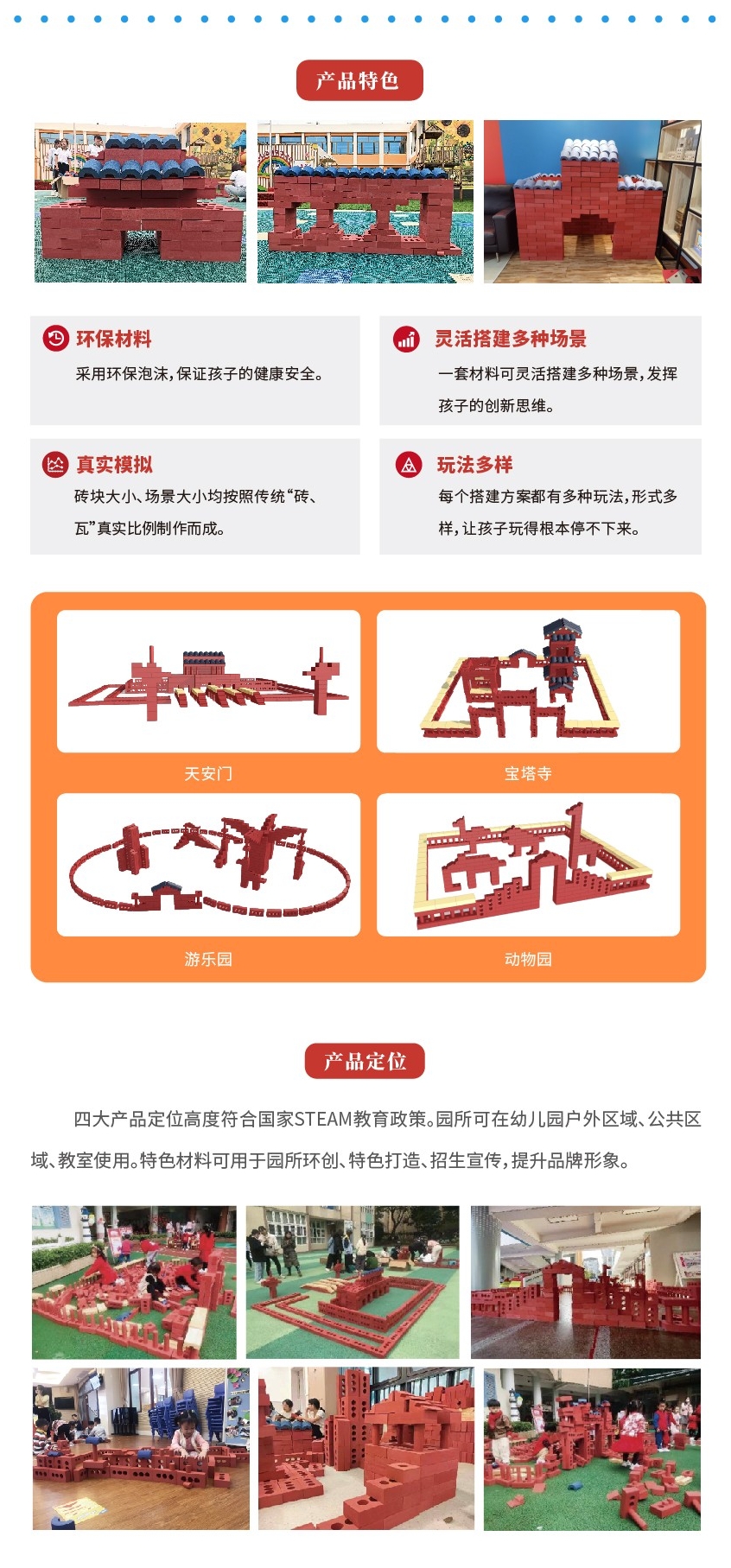 产品特色

环保材料

采用环保泡沫，保证孩子的健康安全。

灵活搭建多种场景

一套材料可灵活搭建多种场景，发挥孩子的创新思维。

真实模拟

砖块大小、场景大小均按照传统“砖、瓦”真实比例制作而成。

玩法多样

每个搭建方案都有多种玩法，形式多样，让孩子玩得根本停不下来。

天安门

宝塔寺

游乐园

动物园

产品定位

四大产品定位高度符合国家STEAM教育政策。园所可在幼儿园户外区域、公共区域、教室使用。特色材料可用于园所环创、特色打造、招生宣传，提升品牌形象。